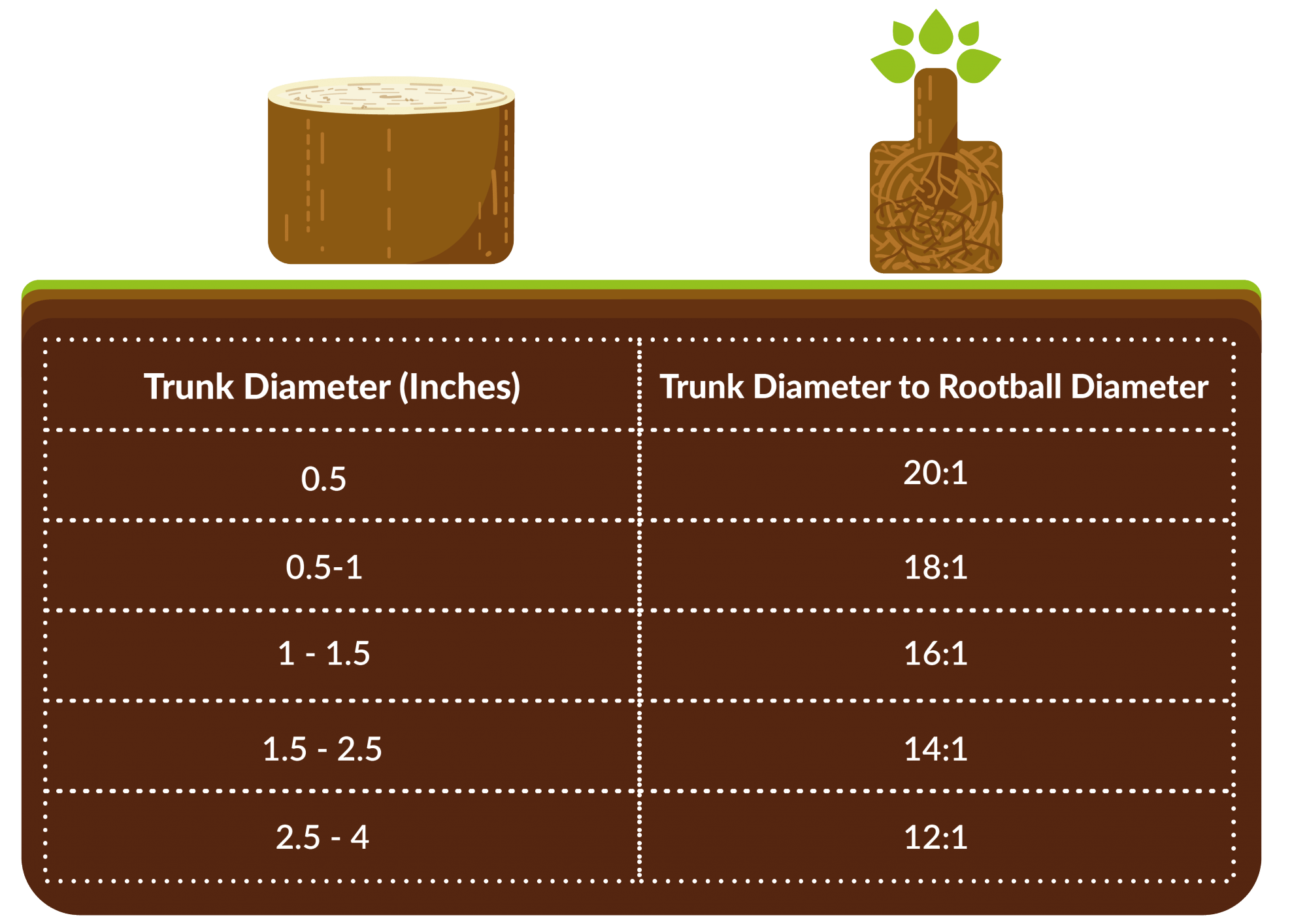 | Trunk Diameter (Inches) | Trunk Diameter to Rootball Diameter |
|---|---|
| 0.5 | 20:1 |
| 0.5-1 | 18:1 |
| 1 - 1.5 | 16:1 |
| 1.5 - 2.5 | 14:1 |
| 2.5 - 4 | 12:1 |